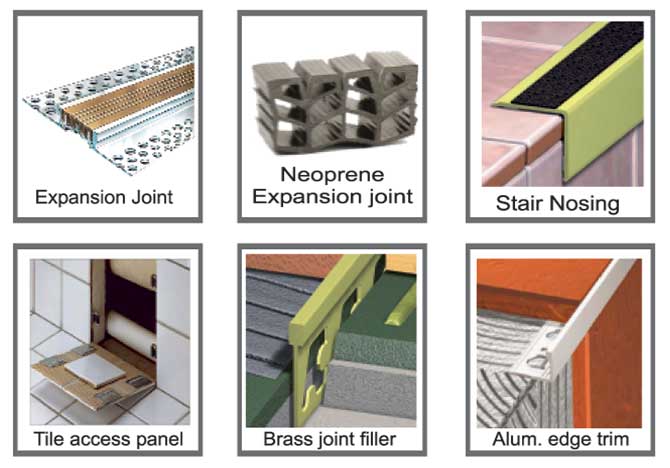 Expansion Joint

Neoprene Expansion joint

Stair Nosing

Tile access panel

Brass joint filler

Alum. edge trim