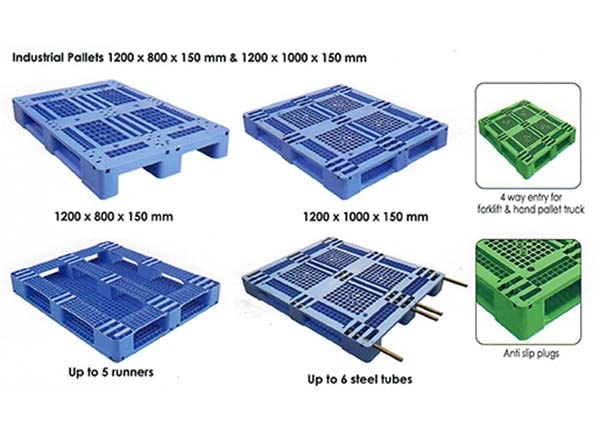 Industrial Pallets 1200 x 800 x 150 mm & 1200 x 1000 x 150 mm

1200 x 800 x 150 mm

1200 x 1000 x 150 mm

4 way entry for forklift & hand pallet truck

Up to 5 runners

Up to 6 steel tubes

Anti slip plugs